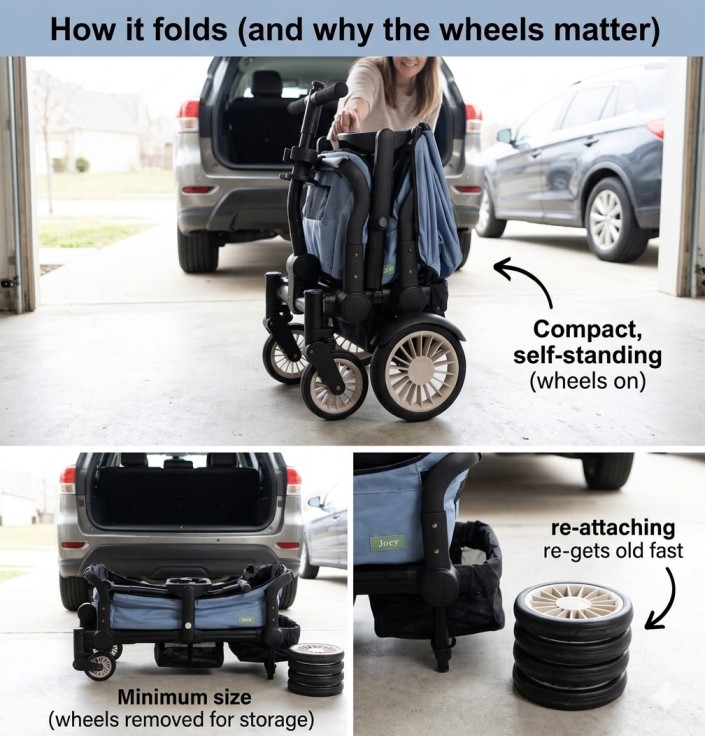 How it folds (and why the wheels matter)

Compact, self-standing (wheels on)

Minimum size (wheels removed for storage)

Joey

re-attaching re-gets old fast