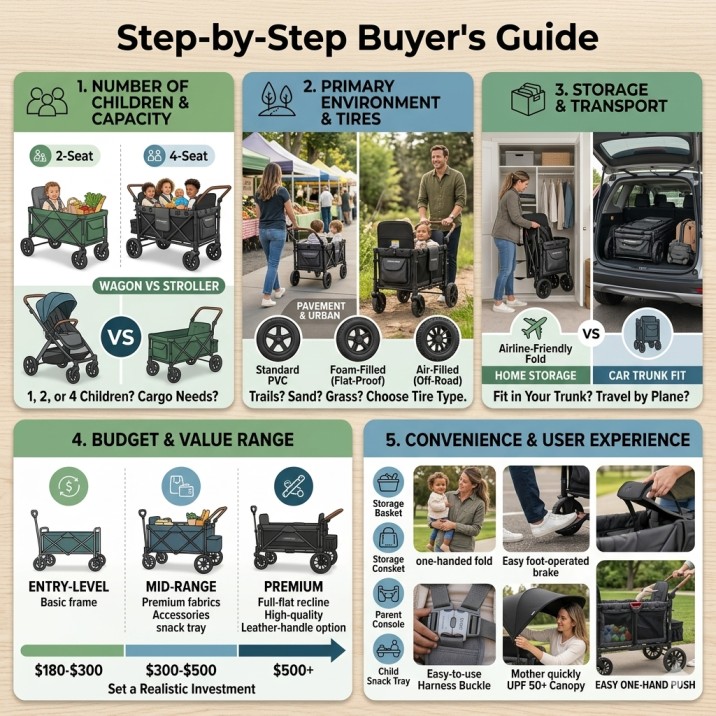 Step-by-Step Buyer's Guide

1. NUMBER OF CHILDREN & CAPACITY

2-Seat

4-Seat

WAGON VS STROLLER

VS

1, 2, or 4 Children? Cargo Needs?

2. PRIMARY ENVIRONMENT & TIRES

PAVEMENT & URBAN

Standard PVC

Foam-Filled (Flat-Proof)

Air-Filled (Off-Road)

Trails? Sand? Grass? Choose Tire Type.

3. STORAGE & TRANSPORT

Airline-Friendly Fold

VS

HOME STORAGE

CAR TRUNK FIT

Fit in Your Trunk? Travel by Plane?

4. BUDGET & VALUE RANGE

ENTRY-LEVEL
Basic frame

MID-RANGE
Premium fabrics
Accessories
snack tray

PREMIUM
Full-flat recline
High-quality
Leather-handle option

$180-$300

$300-$500

$500+

Set a Realistic Investment

5. CONVENIENCE & USER EXPERIENCE

Storage Basket

Storage Consket

Parent Console

Child Snack Tray

one-handed fold

Easy foot-operated brake

Easy-to-use Harness Buckle

Mother quickly UPF 50+ Canopy

EASY ONE-HAND PUSH